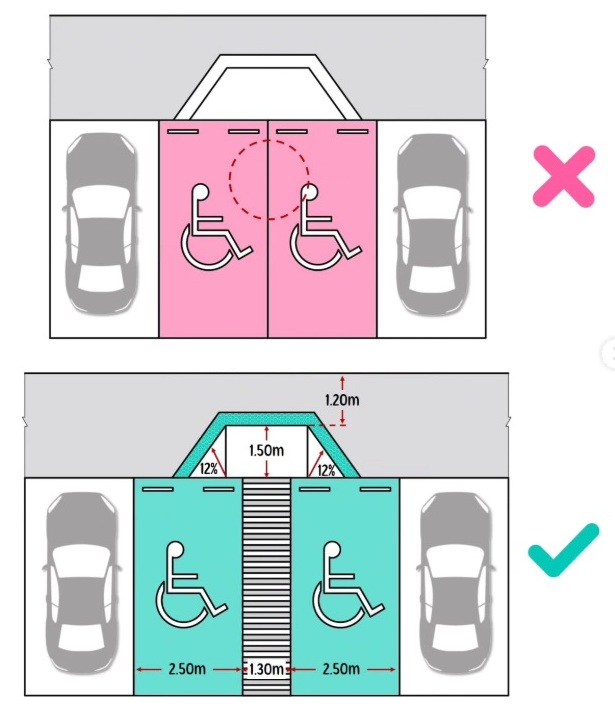 1.20m
1.50m
12%
12%
2.50m
1.30m
2.50m